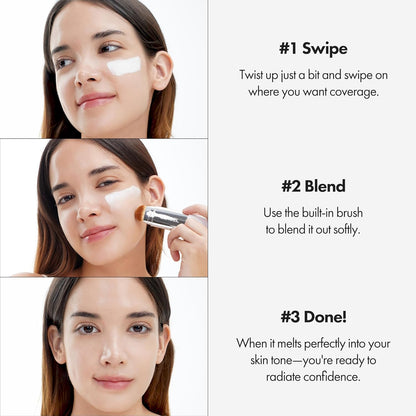 #1 Swipe

Twist up just a bit and swipe on where you want coverage.

#2 Blend

Use the built-in brush to blend it out softly.

#3 Done!

When it melts perfectly into your skin tone—you're ready to radiate confidence.